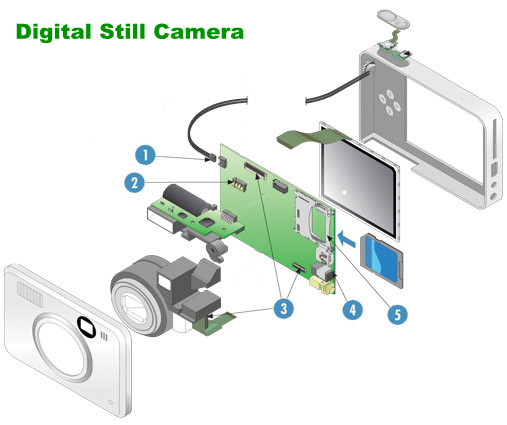 Digital Still Camera

1

2

3

4

5